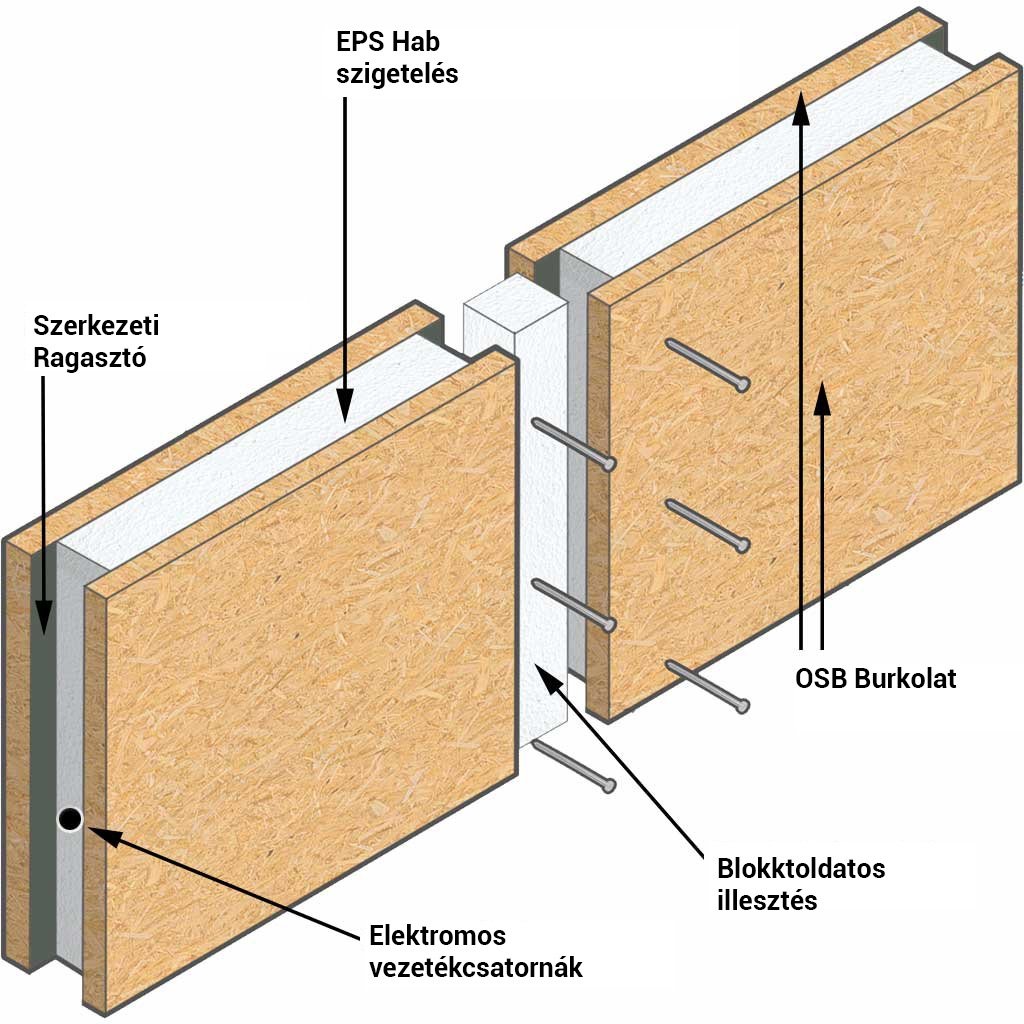 EPS Hab szigetelés

Szerkezeti Ragasztó

OSB Burkolat

Blokktoldatos illesztés

Elektromos vezetékcsatornák